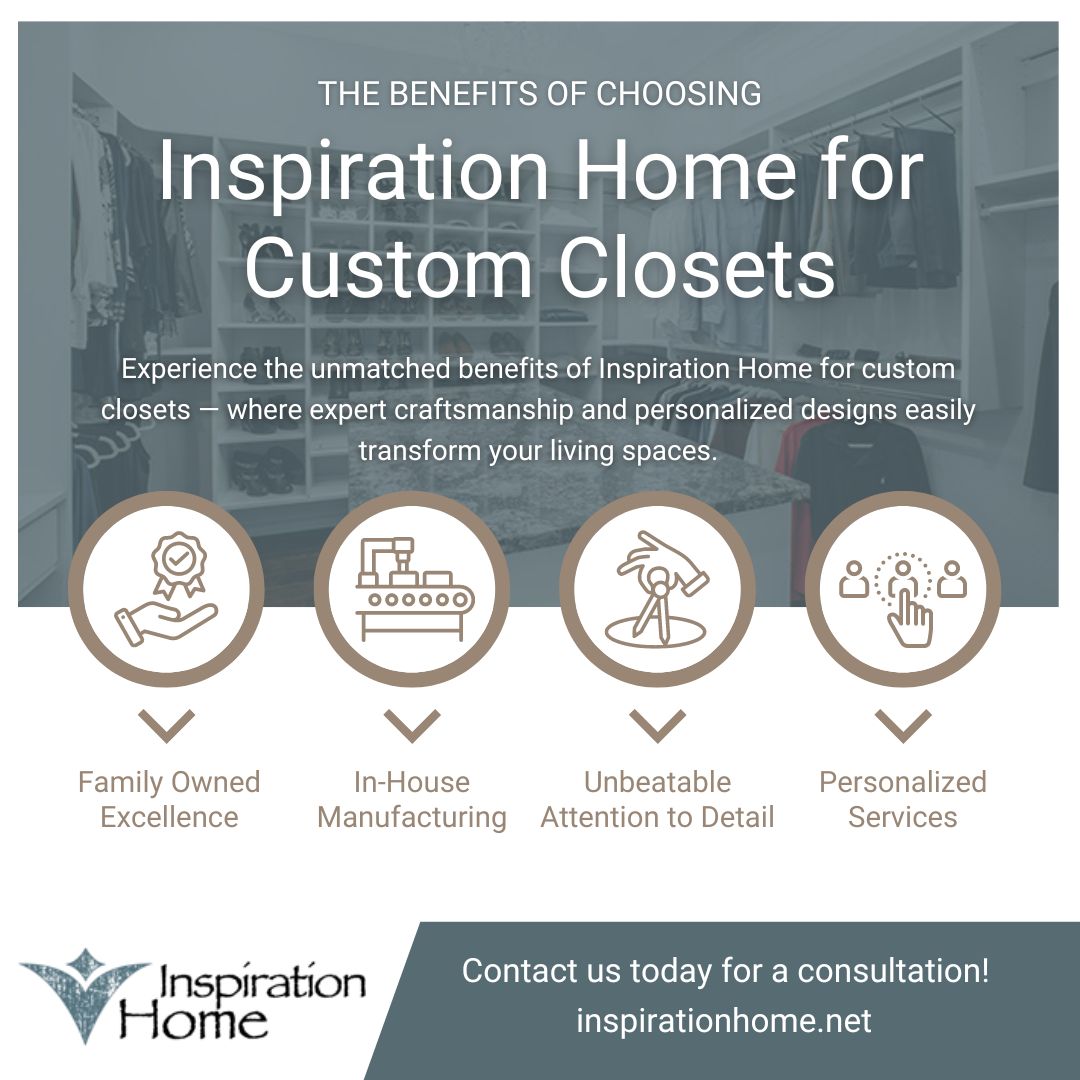 THE BENEFITS OF CHOOSING

Inspiration Home for Custom Closets

Experience the unmatched benefits of Inspiration Home for custom closets — where expert craftsmanship and personalized designs easily transform your living spaces.

Family Owned Excellence

In-House Manufacturing

Unbeatable Attention to Detail

Personalized Services

Inspiration Home

Contact us today for a consultation!
inspirationhome.net